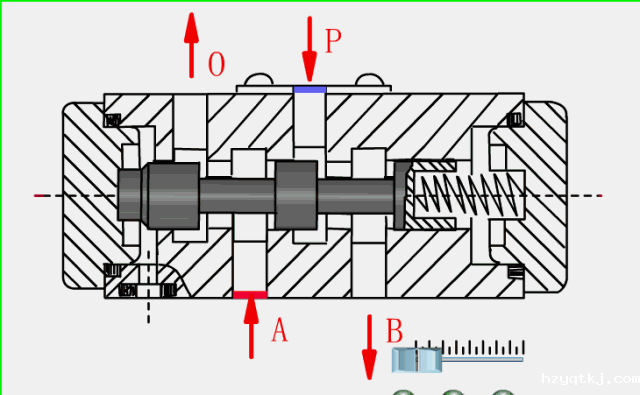 O
P
A
B
hzyqtkj.com